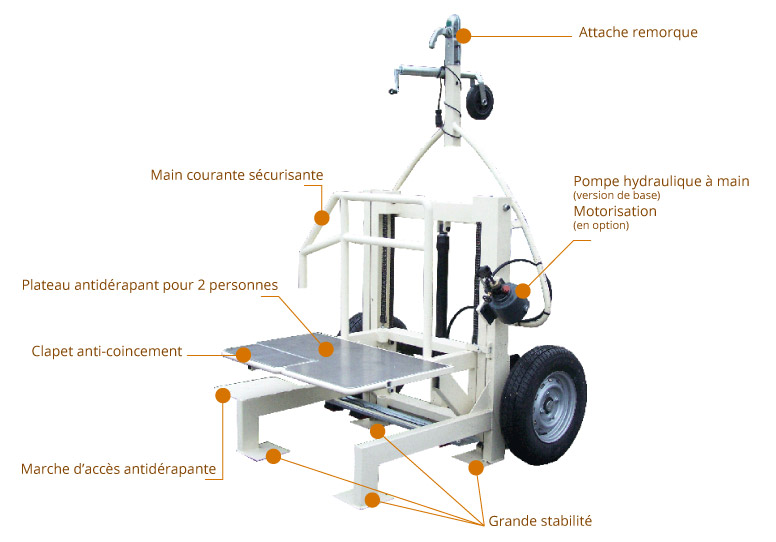 Attache remorque

Main courante sécurisante

Pompe hydraulique à main
(version de base)
Motorisation
(en option)

Plateau antidérapant pour 2 personnes

Clapet anti-coincement

Marche d'accès antidérapante

Grande stabilité